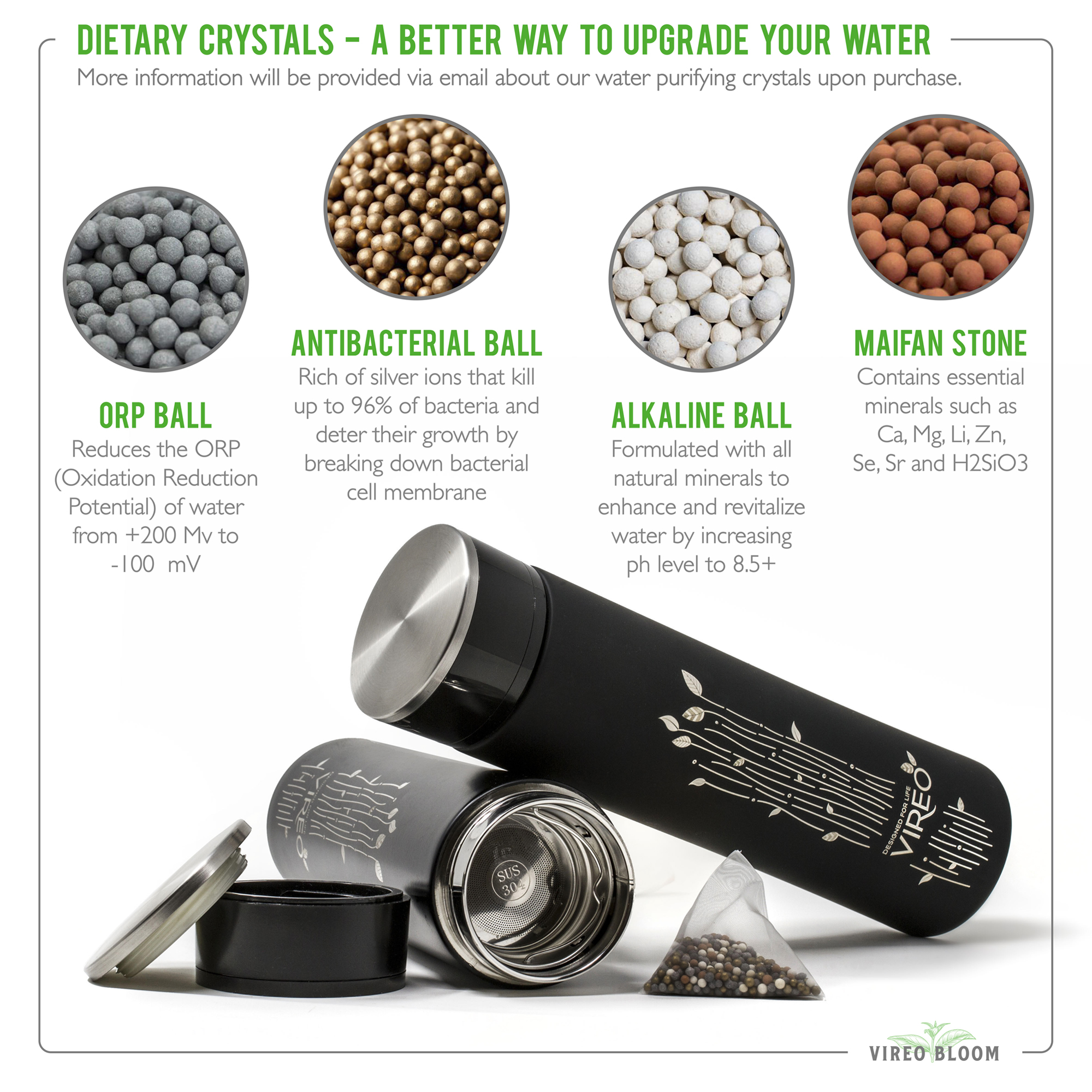 DIETARY CRYSTALS - A BETTER WAY TO UPGRADE YOUR WATER

More information will be provided via email about our water purifying crystals upon purchase.

ORP BALL

Reduces the ORP (Oxidation Reduction Potential) of water from +200 Mv to -100 mV

ANTIBACTERIAL BALL

Rich of silver ions that kill up to 96% of bacteria and deter their growth by breaking down bacterial cell membrane

ALKALINE BALL

Formulated with all natural minerals to enhance and revitalize water by increasing ph level to 8.5+

MAIFAN STONE

Contains essential minerals such as Ca, Mg, Li, Zn, Se, Sr and H2SiO3

DESIGNED FOR LIFE
VIREO

VIREO

SUS 304

VIREO BLOOM