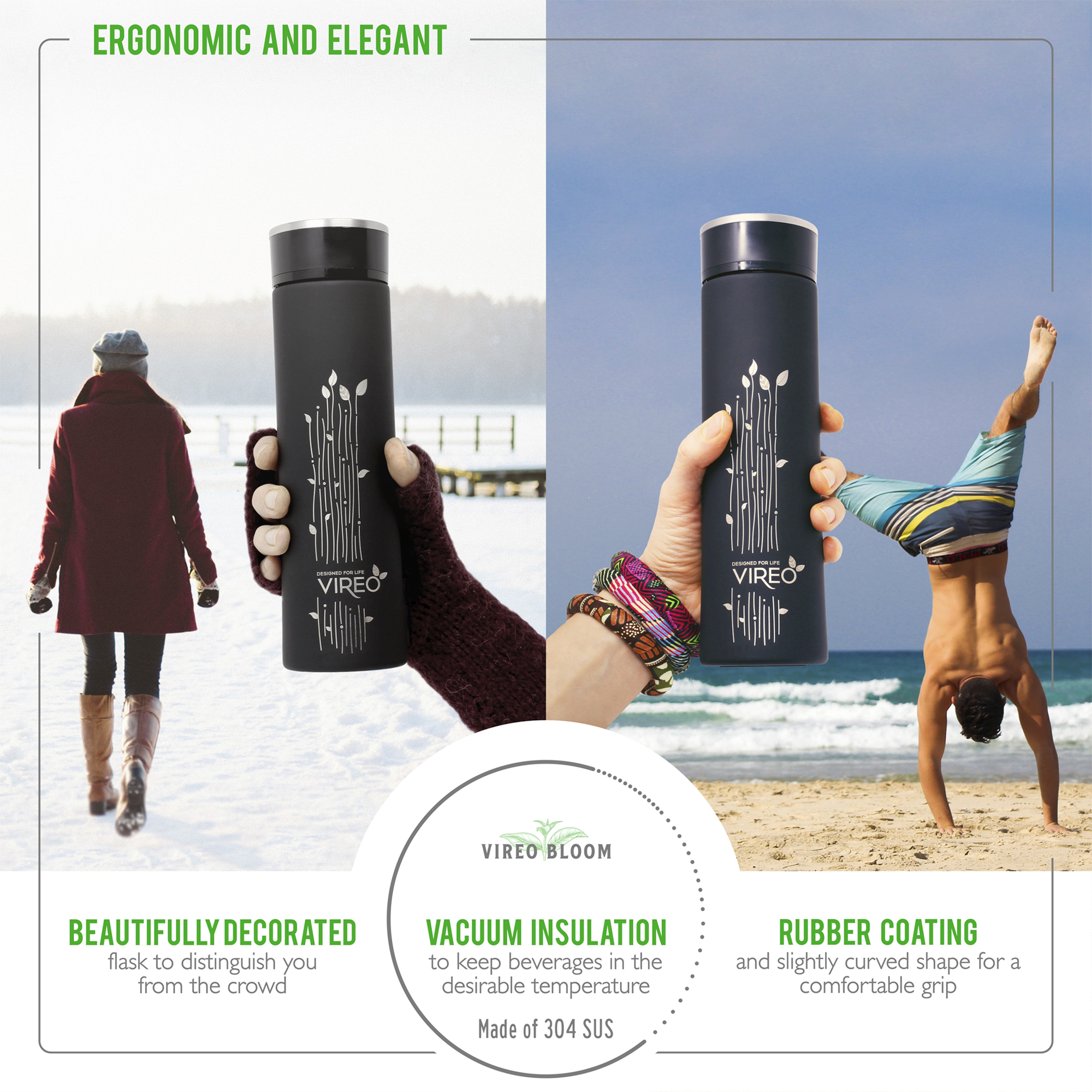 ERGONOMIC AND ELEGANT

DESIGNED FOR LIFE
VIREO

DESIGNED FOR LIFE
VIREO

VIREO BLOOM

BEAUTIFULLY DECORATED
flask to distinguish you from the crowd

VACUUM INSULATION
to keep beverages in the desirable temperature

Made of 304 SUS

RUBBER COATING
and slightly curved shape for a comfortable grip